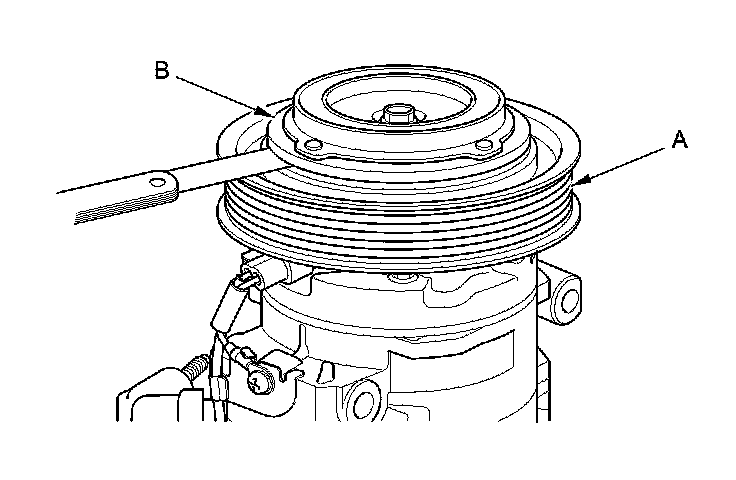 B
A