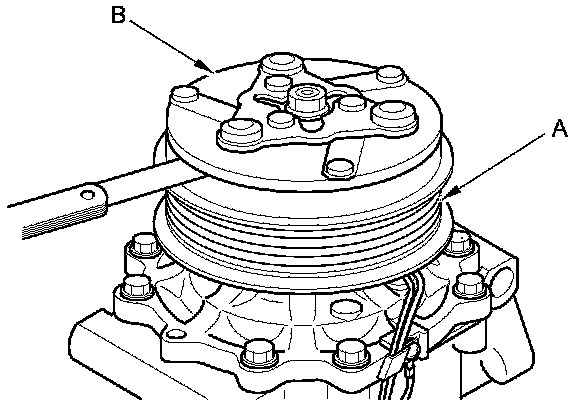 B

A