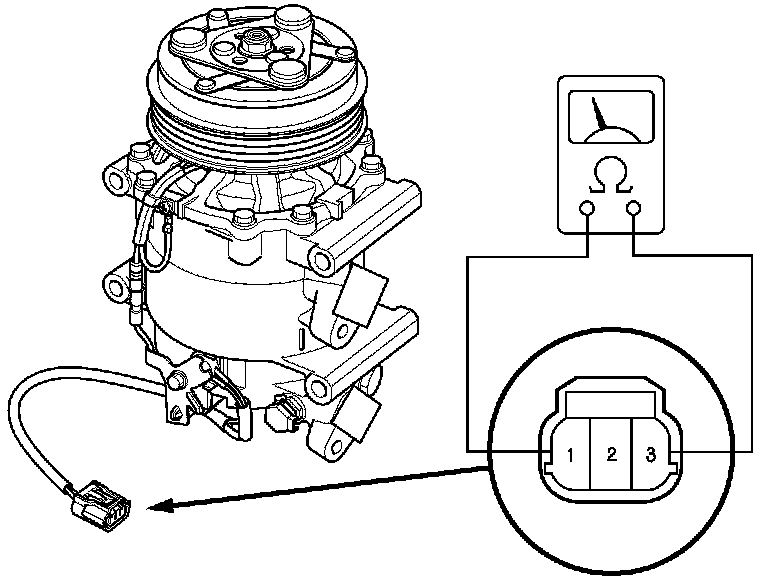 Ω
1 2 3