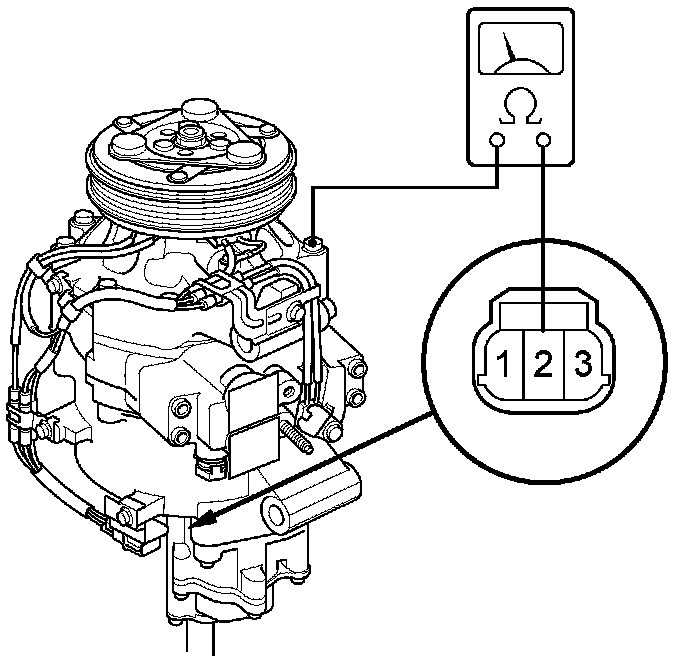 Ω

1 2 3