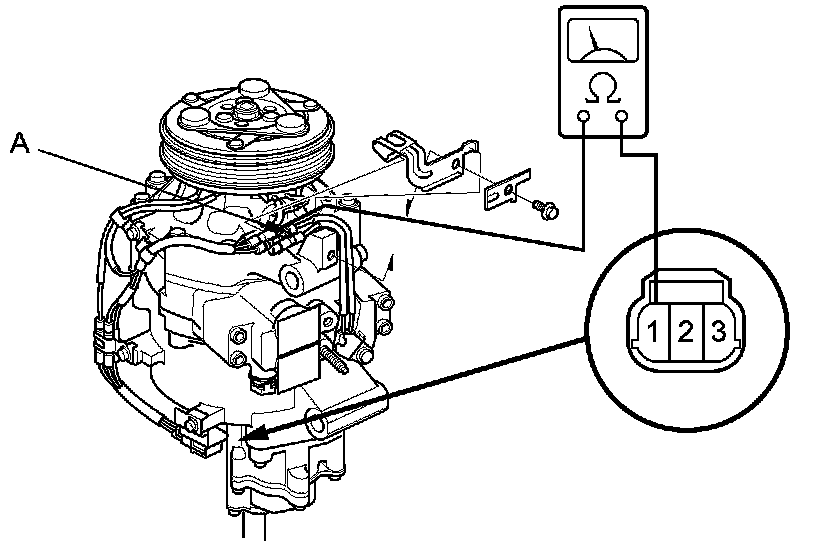 A

$\Omega$

1 2 3