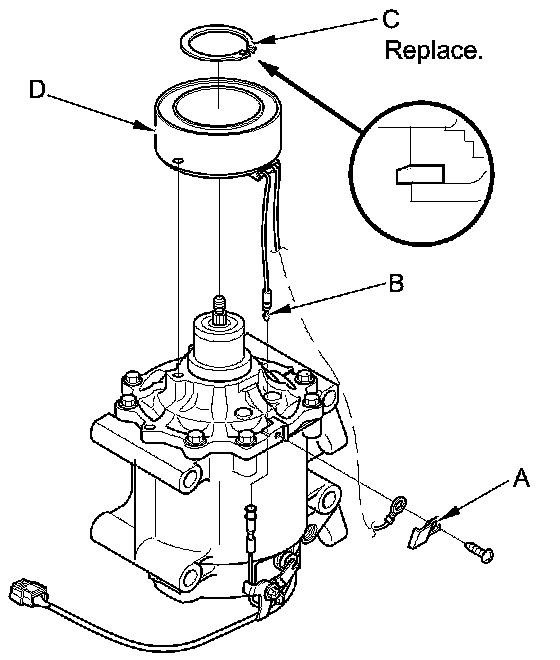 C
Replace.

D

B

A