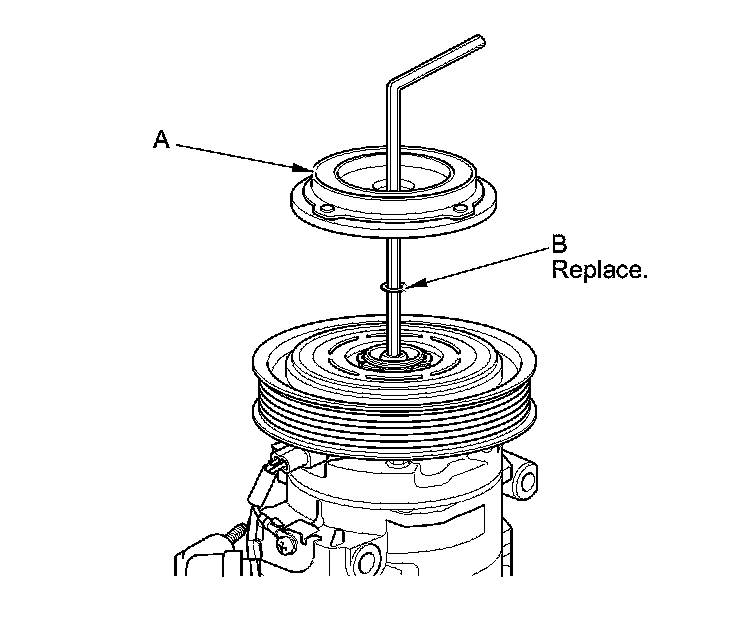 A

B
Replace.