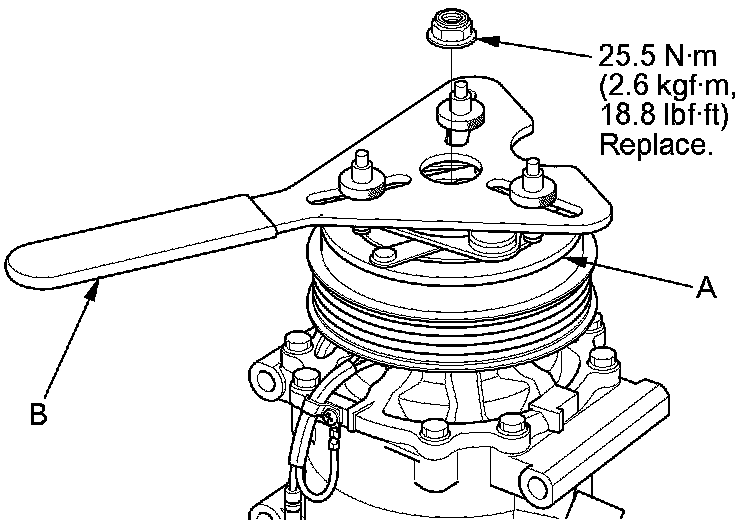 25.5 N·m
(2.6 kgf·m,
18.8 lbf·ft)
Replace.

A

B