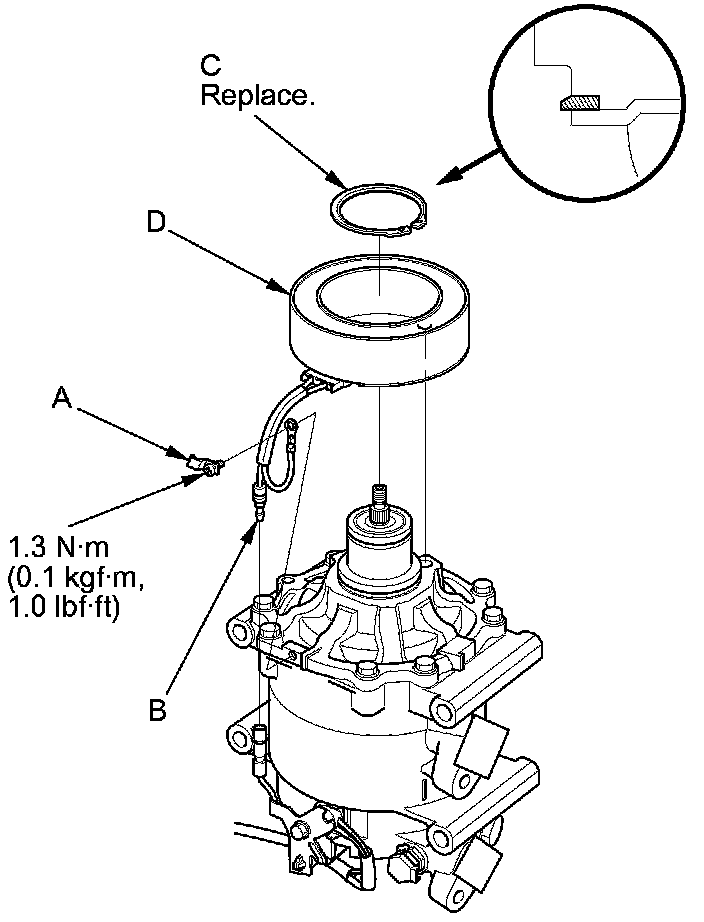 C
Replace.

D

A

1.3 N·m
(0.1 kgf·m,
1.0 lbf·ft)

B