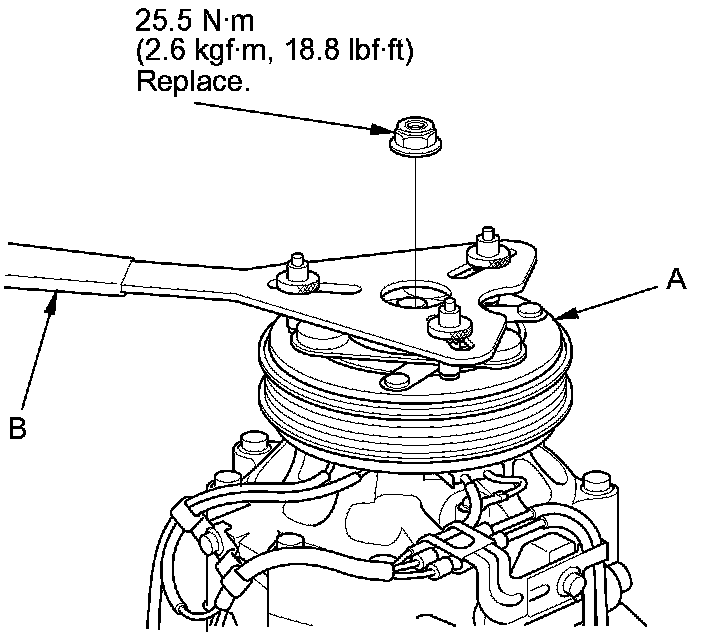 25.5 N·m
(2.6 kgf·m, 18.8 lbf·ft)
Replace.

A

B