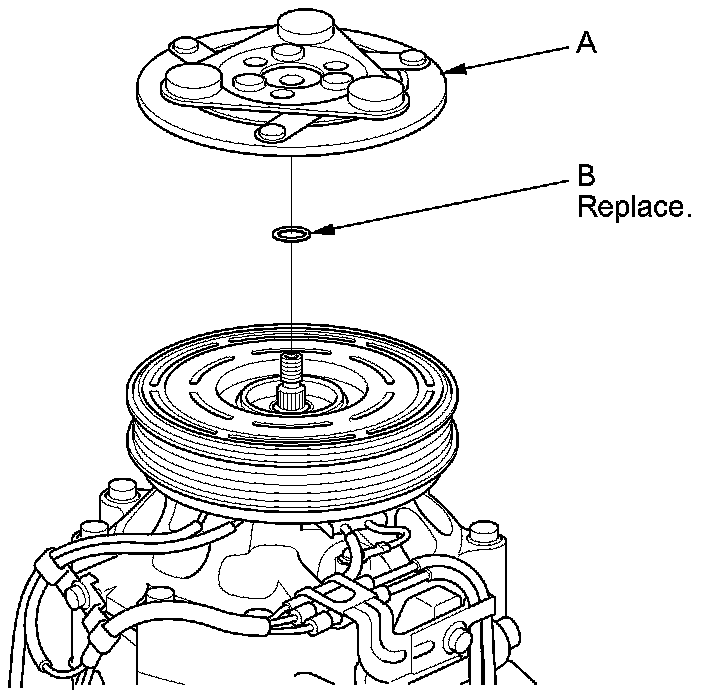 A

B
Replace.