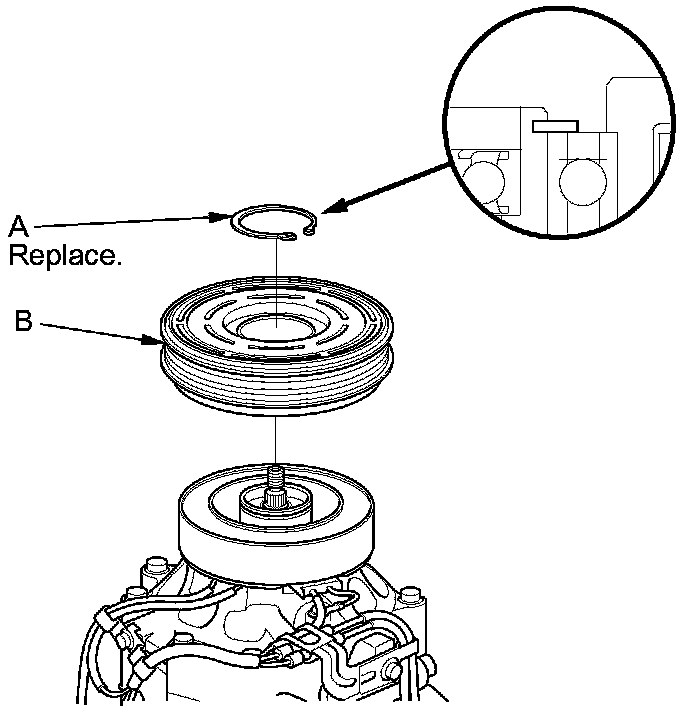 A
Replace.

B