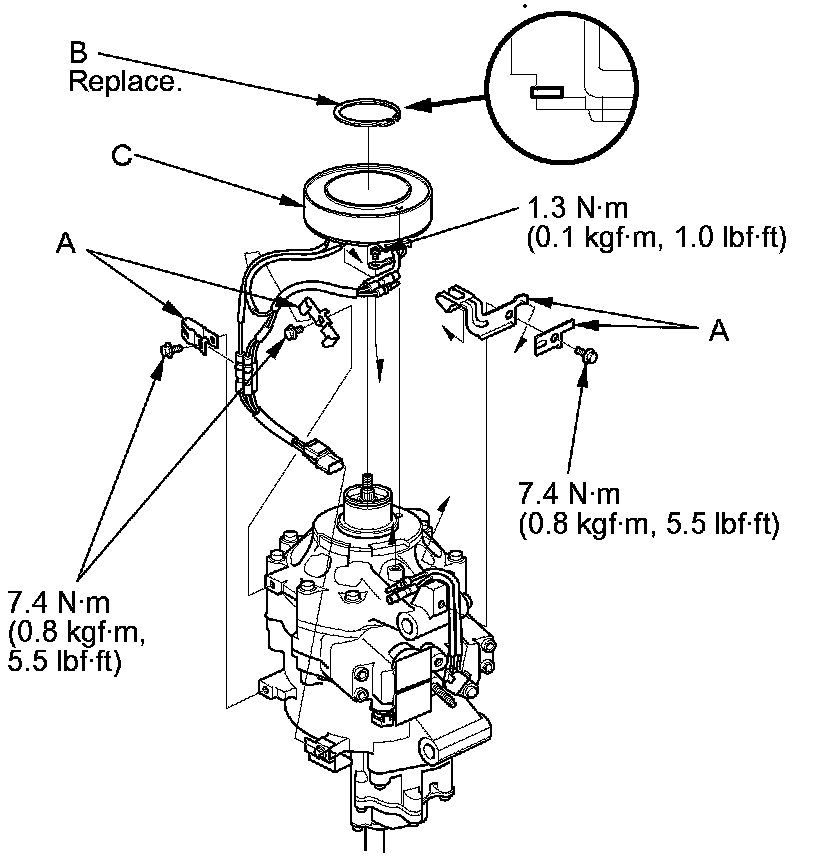 B
Replace.

C

1.3 N·m
(0.1 kgf·m, 1.0 lbf·ft)

A

A

7.4 N·m
(0.8 kgf·m, 5.5 lbf·ft)

7.4 N·m
(0.8 kgf·m,
5.5 lbf·ft)