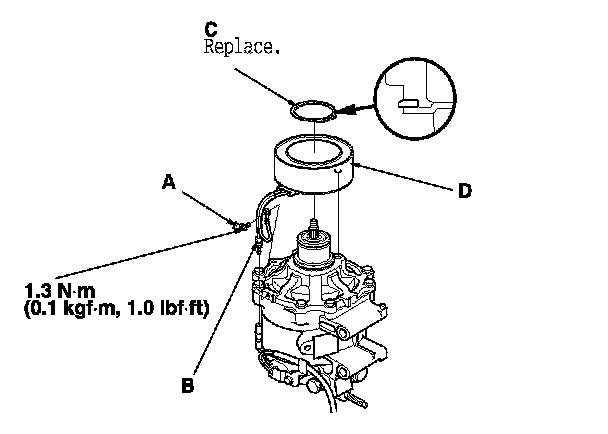 C
Replace.

A

D

1.3 N·m
(0.1 kgf·m, 1.0 lbf·ft)

B