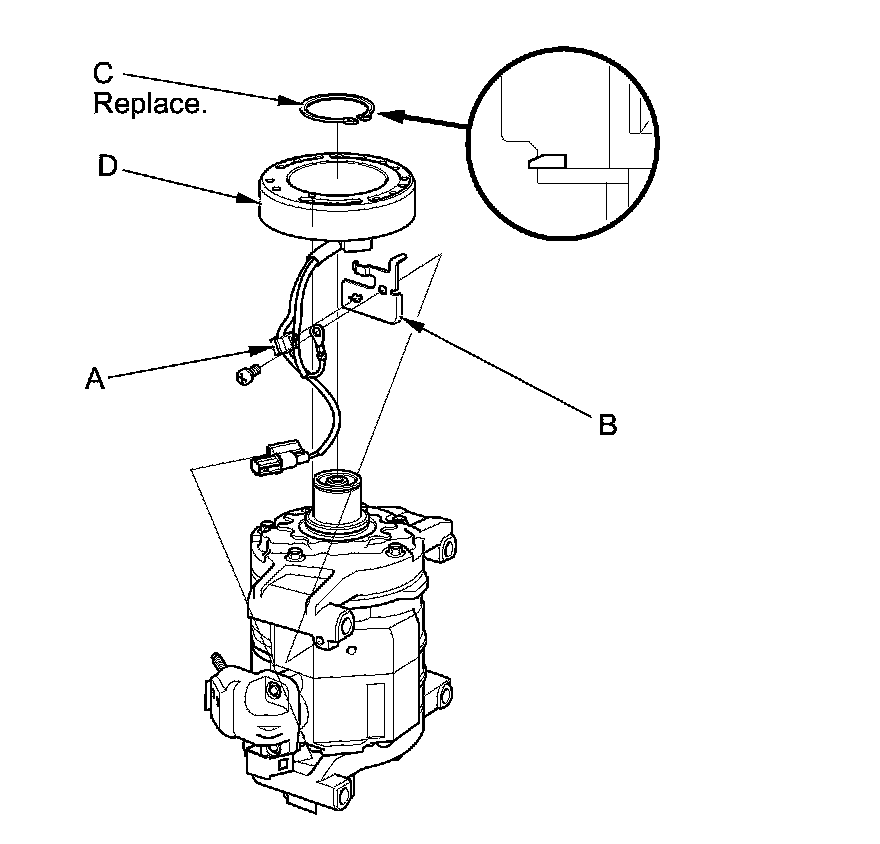 C
Replace.
D
A
B