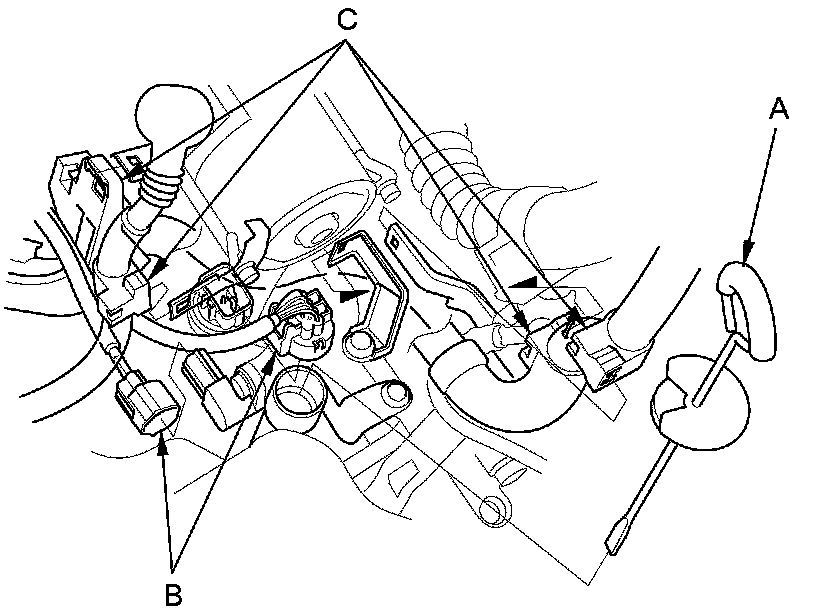 C
A
B