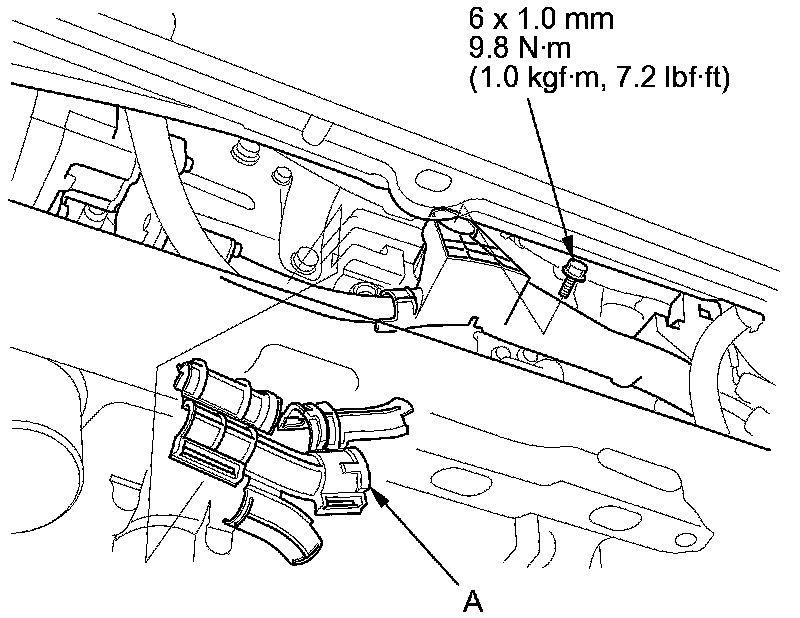 6 x 1.0 mm
9.8 N·m
(1.0 kgf·m, 7.2 lbf·ft)

A