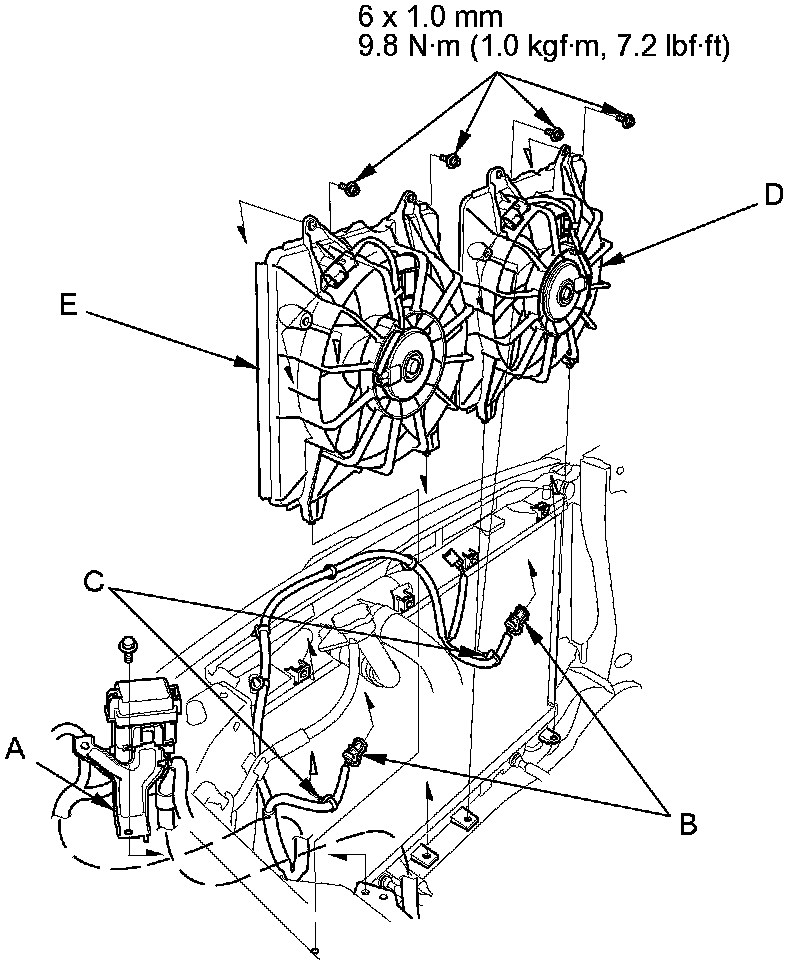 6 x 1.0 mm
9.8 N·m (1.0 kgf·m, 7.2 lbf·ft)

D

E

C

A

B