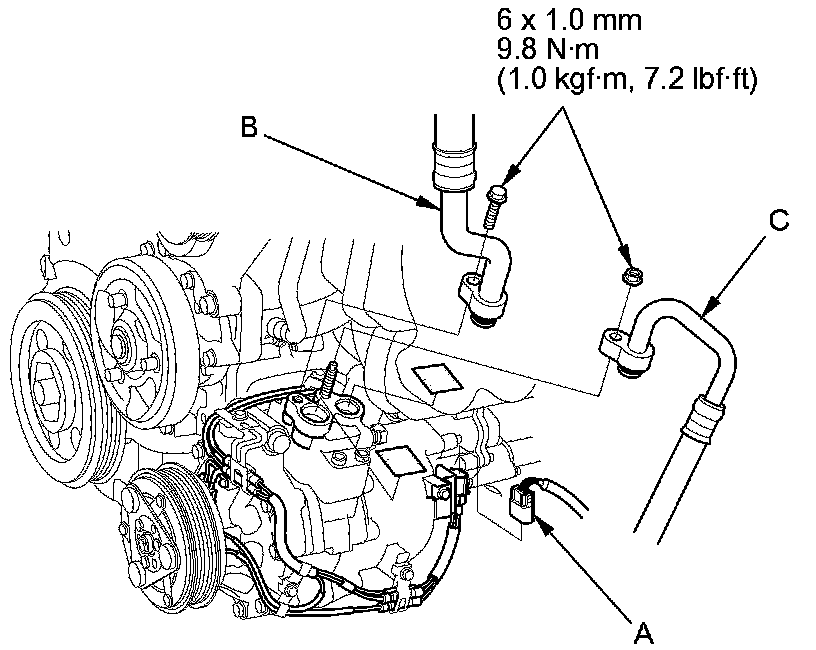 6 x 1.0 mm
9.8 N·m
(1.0 kgf·m, 7.2 lbf·ft)

B

C

A