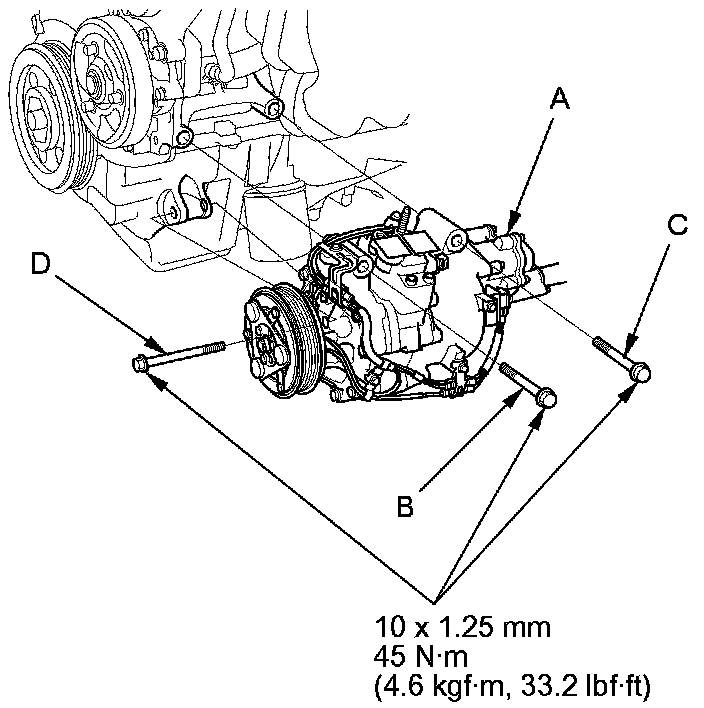 A

C

D

B

10 x 1.25 mm
45 N·m
(4.6 kgf·m, 33.2 lbf·ft)