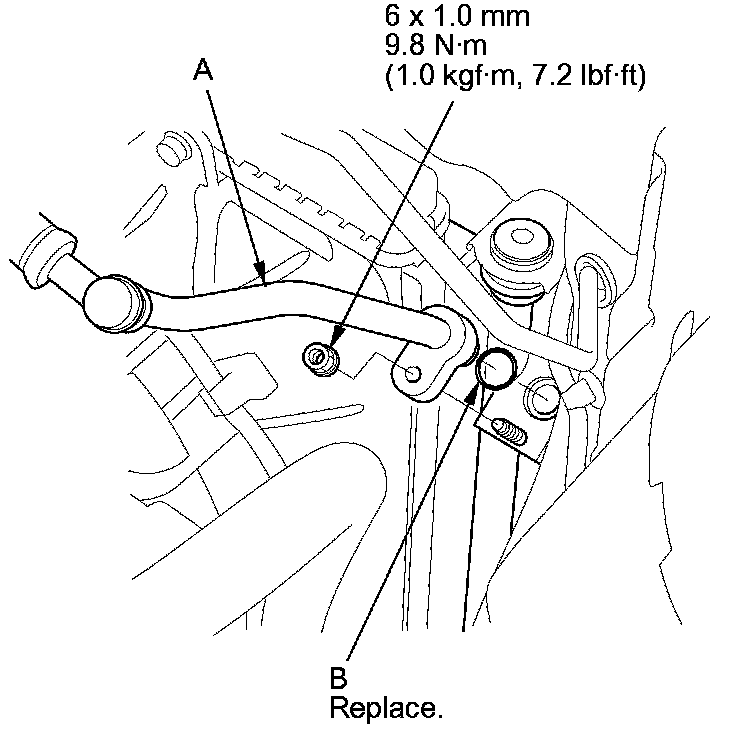 6 x 1.0 mm
9.8 N·m
(1.0 kgf·m, 7.2 lbf·ft)

A

B
Replace.