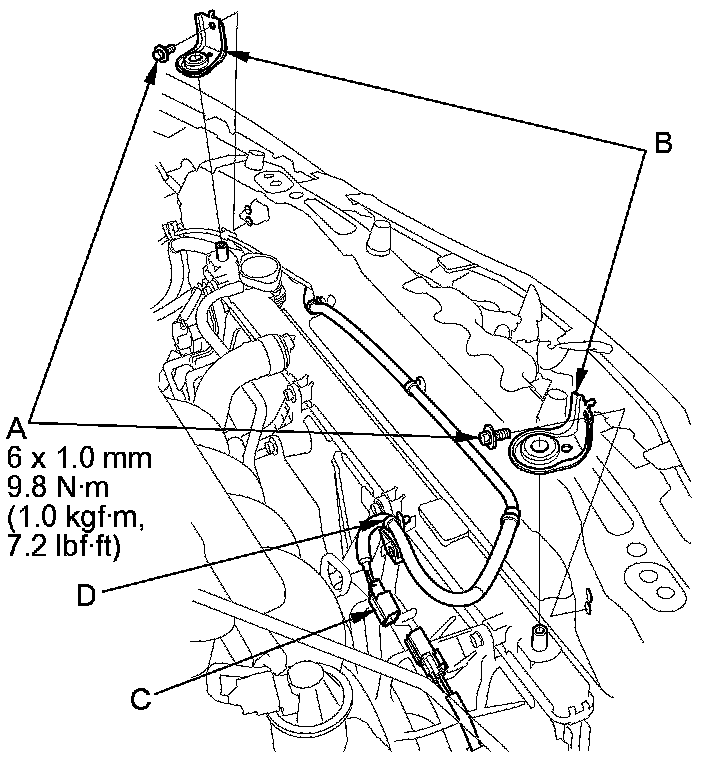 B

A
6 x 1.0 mm
9.8 N·m
(1.0 kgf·m,
7.2 lbf·ft)

D

C