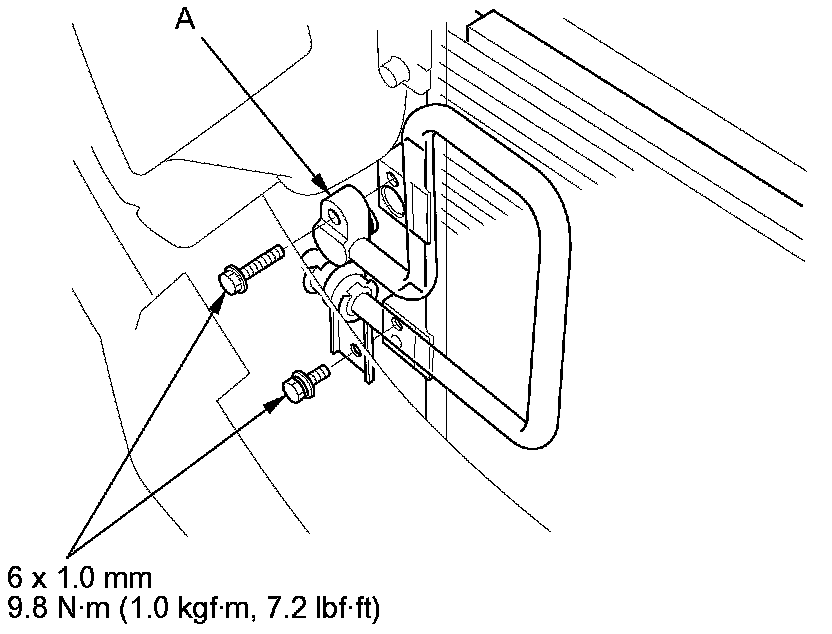 A

6 x 1.0 mm
9.8 N·m (1.0 kgf·m, 7.2 lbf·ft)