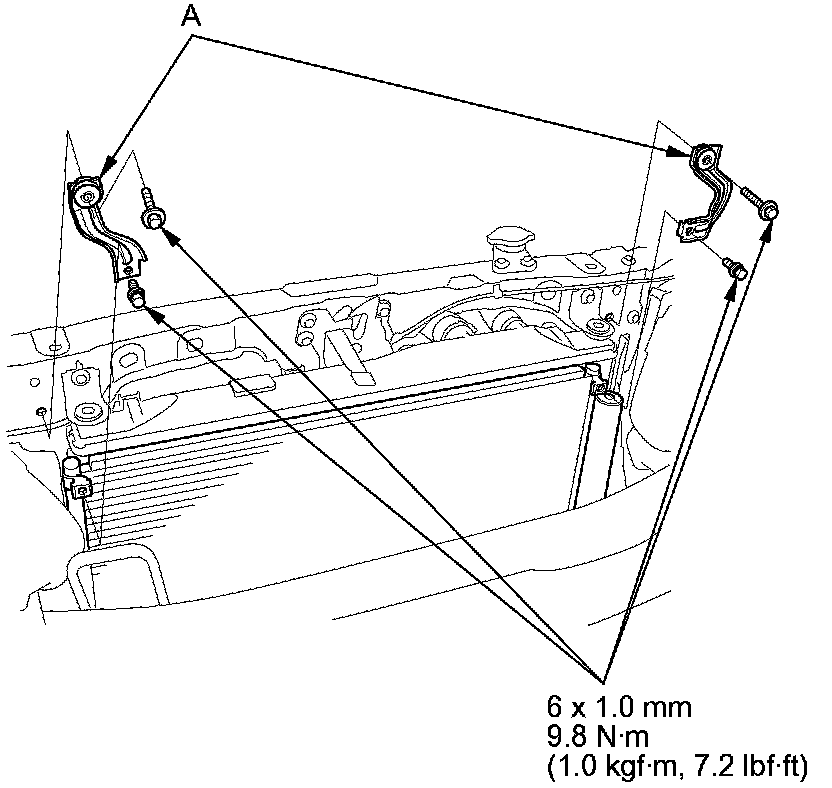 A

6 x 1.0 mm
9.8 N·m
(1.0 kgf·m, 7.2 lbf·ft)