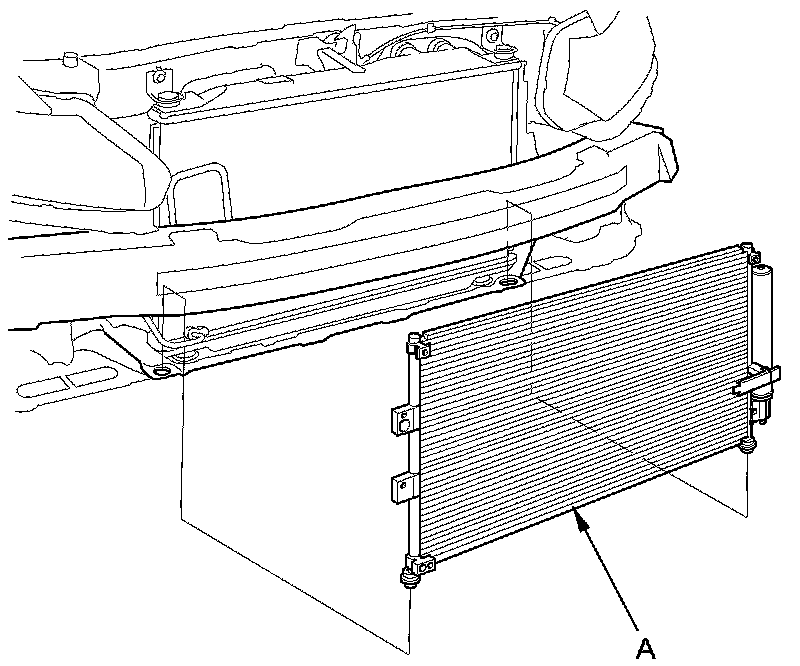 A