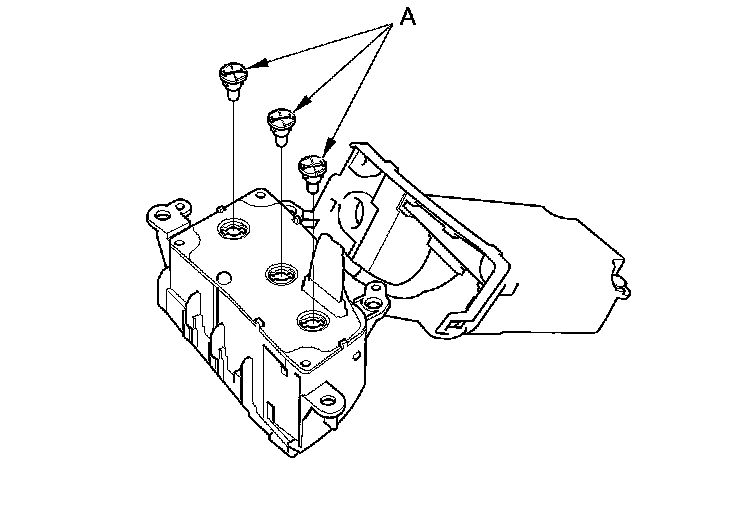 A