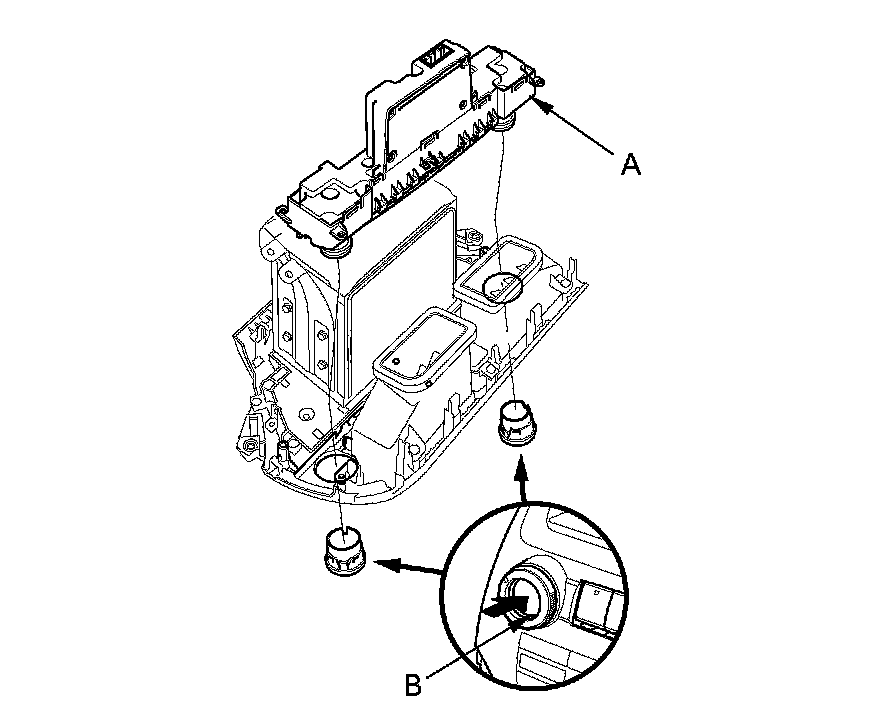 A

B