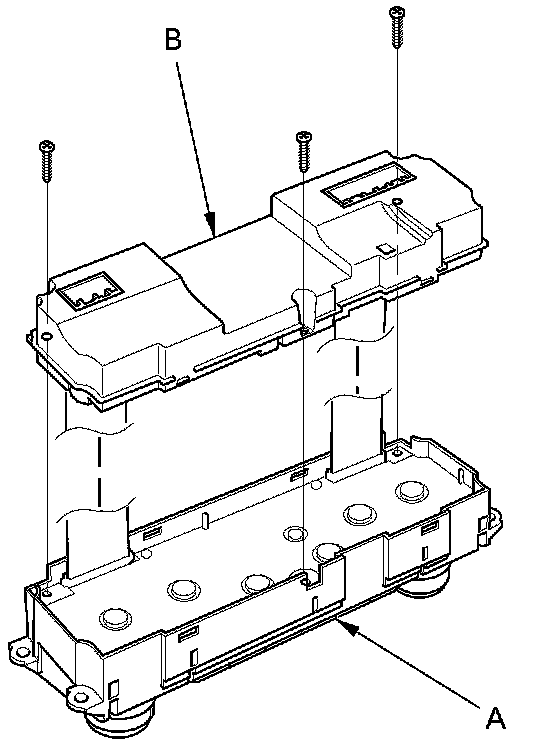 B

A