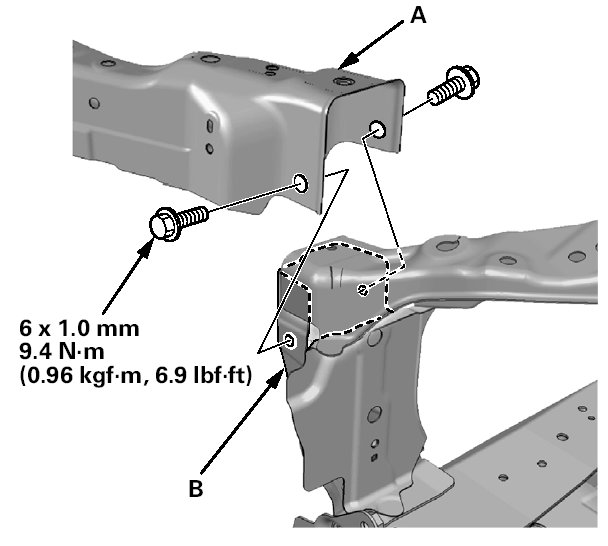 A

6 x 1.0 mm
9.4 N·m
(0.96 kgf·m, 6.9 lbf·ft)

B