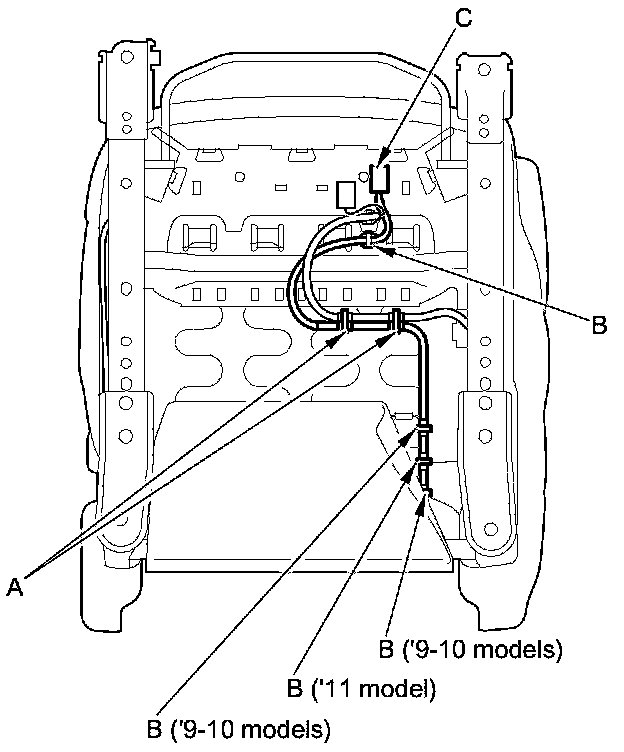 C

B

A

B ('9-10 models)

B ('11 model)

B ('9-10 models)