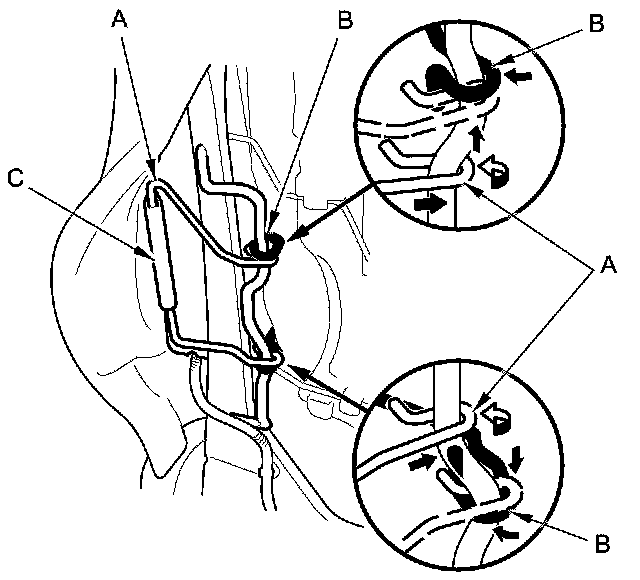 A
B
B
C
A
B