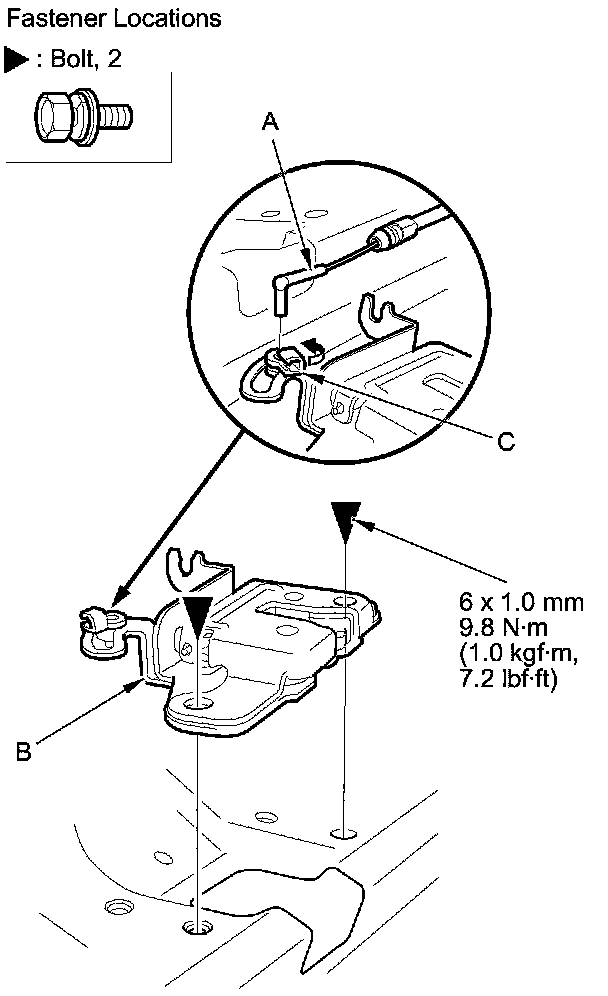 Fastener Locations

▶ : Bolt, 2

A

C

6 x 1.0 mm
9.8 N·m
(1.0 kgf·m,
7.2 lbf·ft)

B