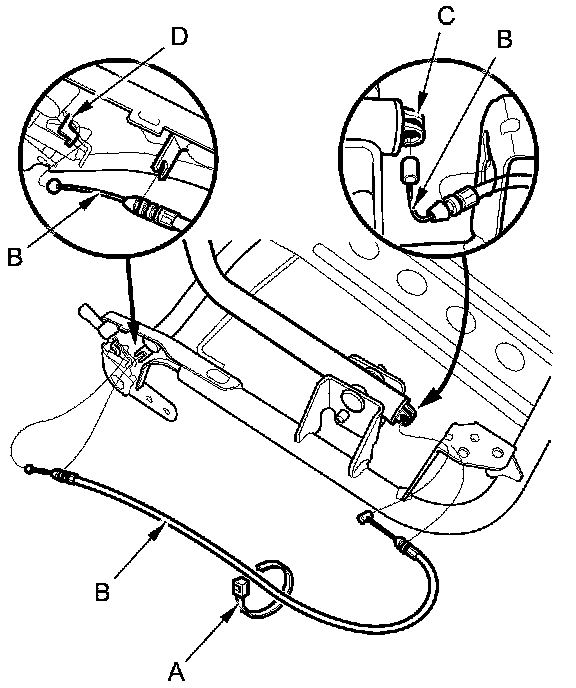 D
C
B
B
B
A