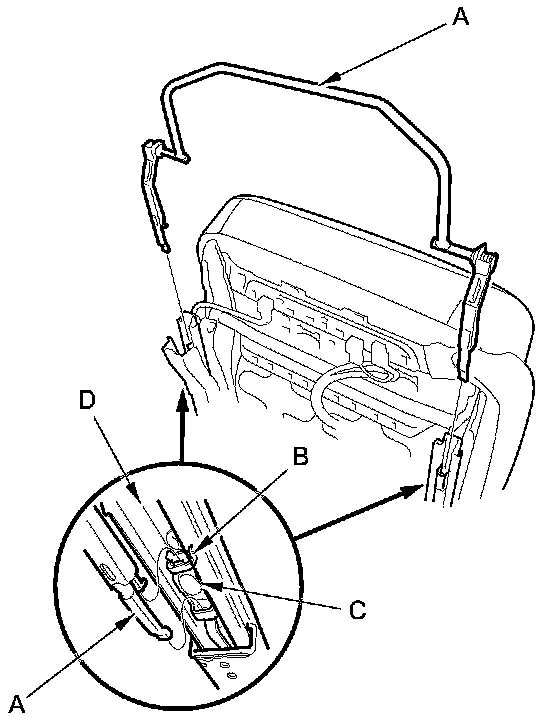 A
D
B
C
A