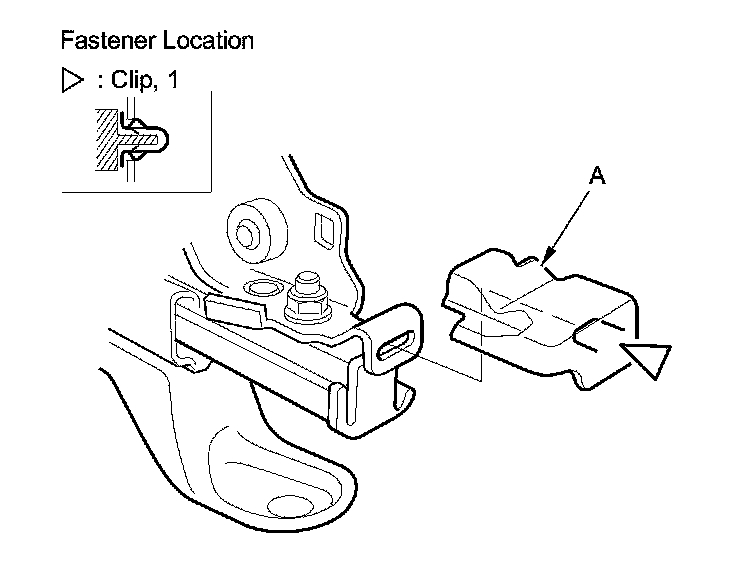 Fastener Location

▷ : Clip, 1

A