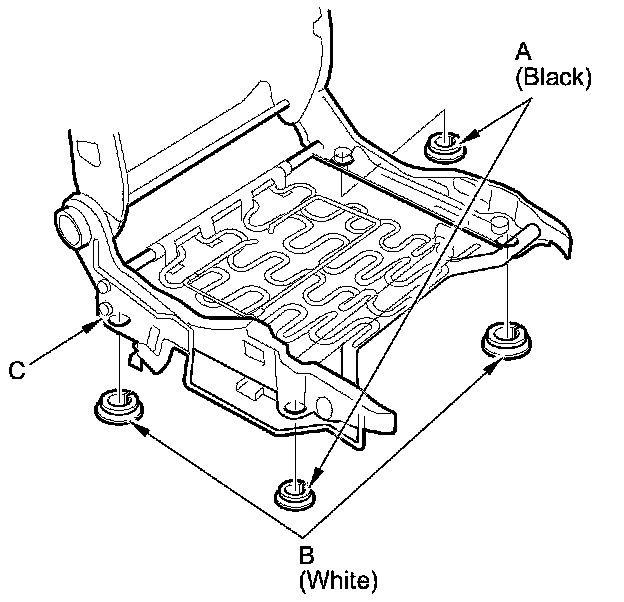 A
(Black)

C

B
(White)