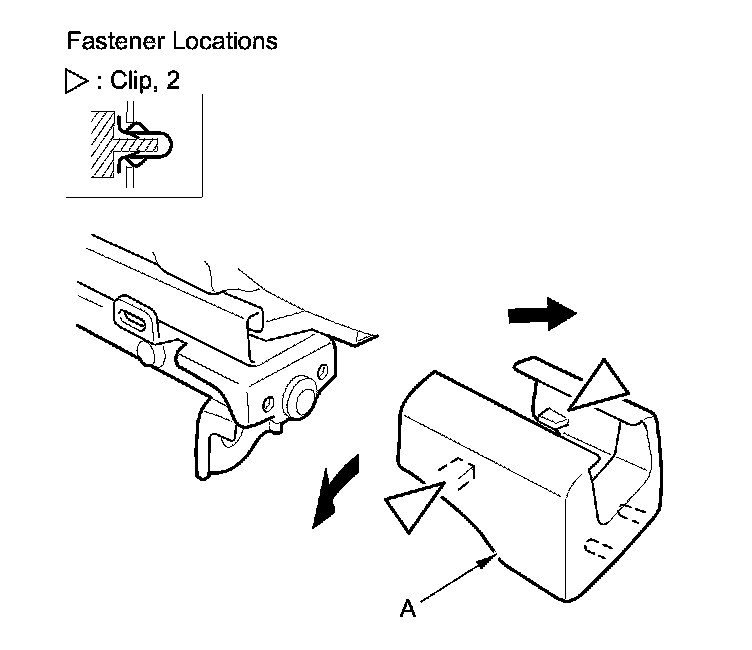 Fastener Locations

▷ : Clip, 2

A