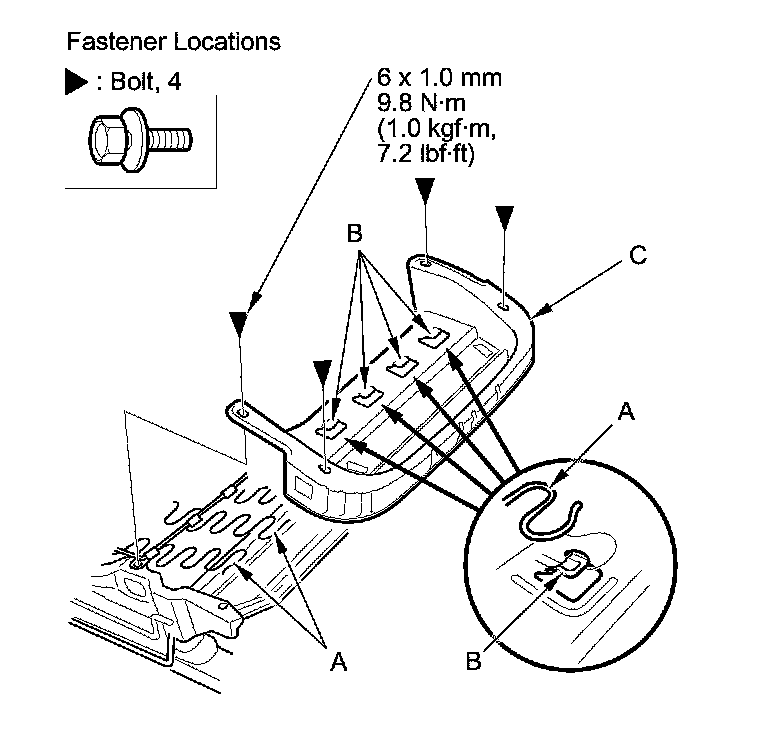 Fastener Locations

▶ : Bolt, 4

6 x 1.0 mm
9.8 N·m
(1.0 kgf·m,
7.2 lbf·ft)

B

C

A

A

B