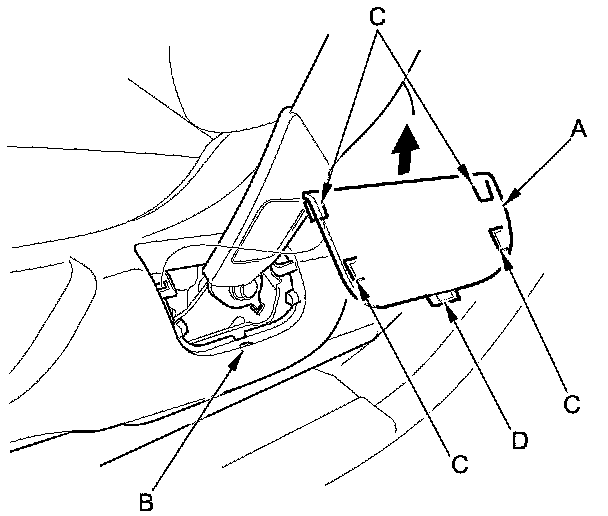 C
A
C
D
C
B