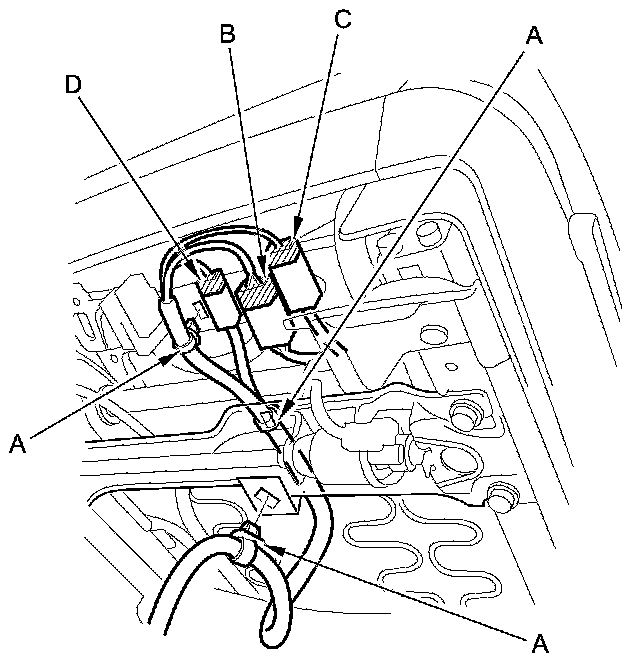 B
C
A
D
A
A