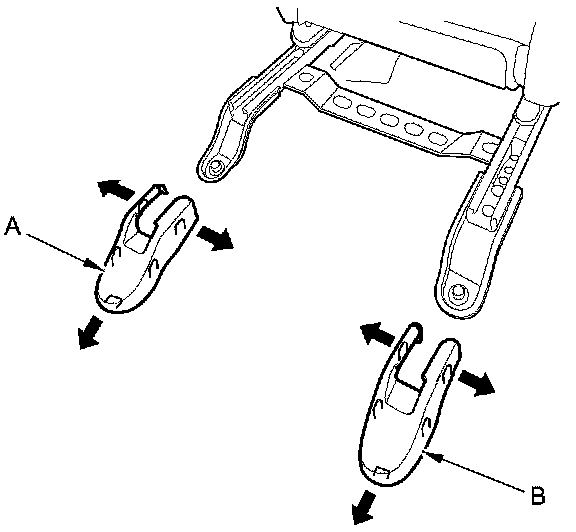 A

B