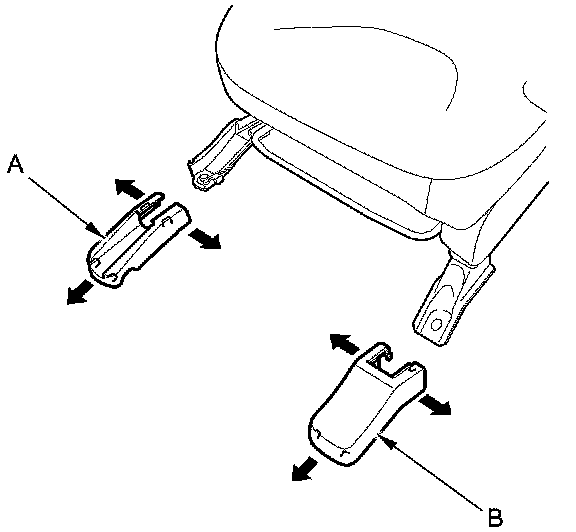 A

B