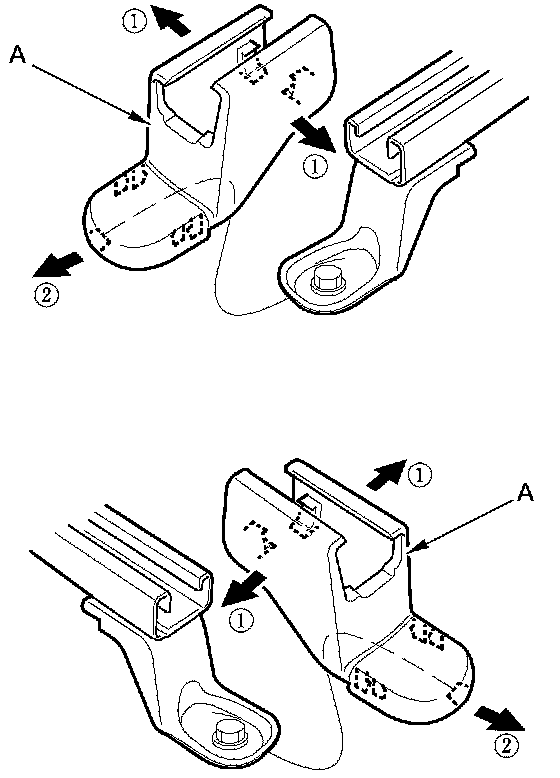 ①
A
①
②

①
A
①
②