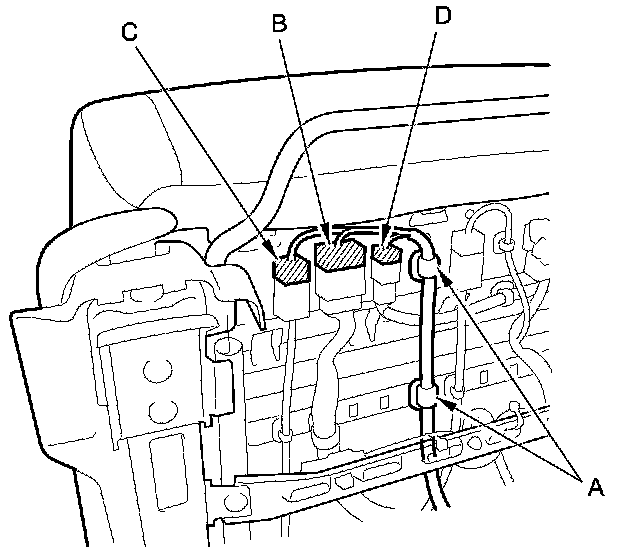 C
B
D
A