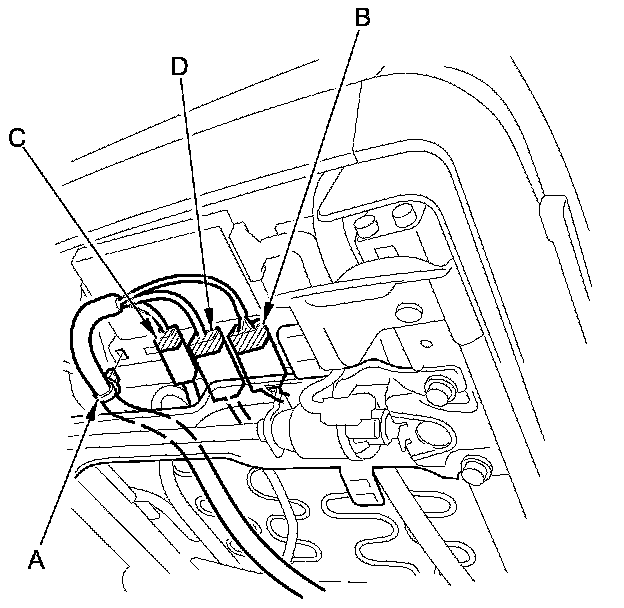 B
D
C
A