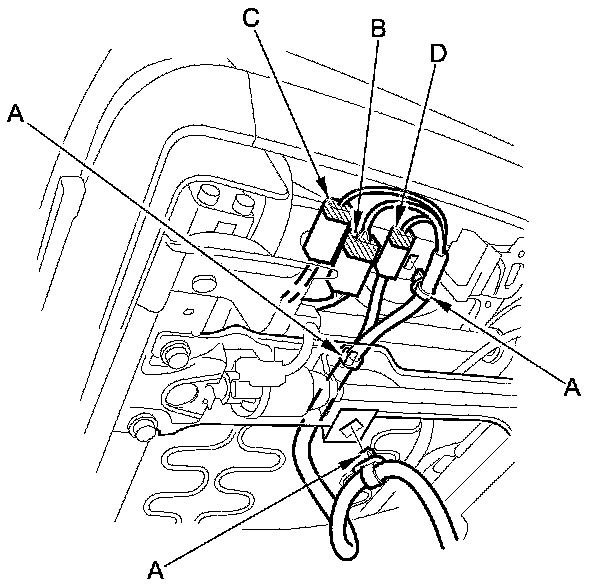 C
B
D
A
A
A