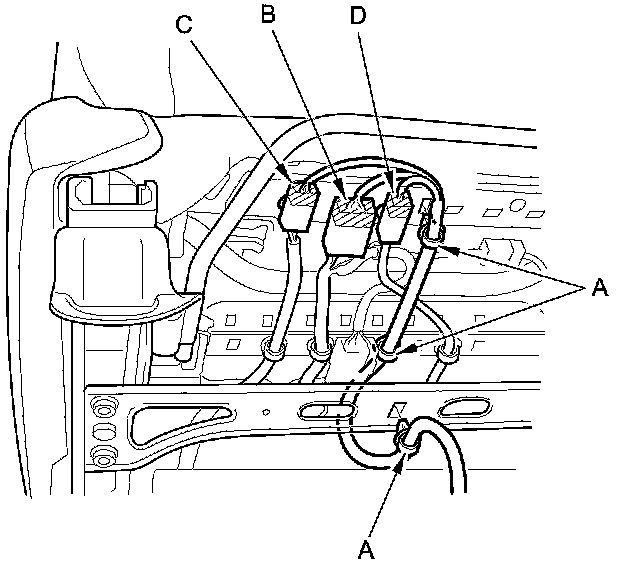 C
B
D
A
A