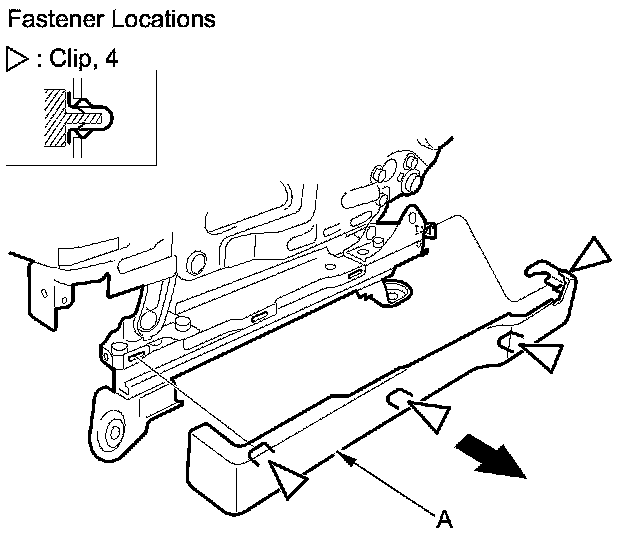 Fastener Locations

▷ : Clip, 4

A