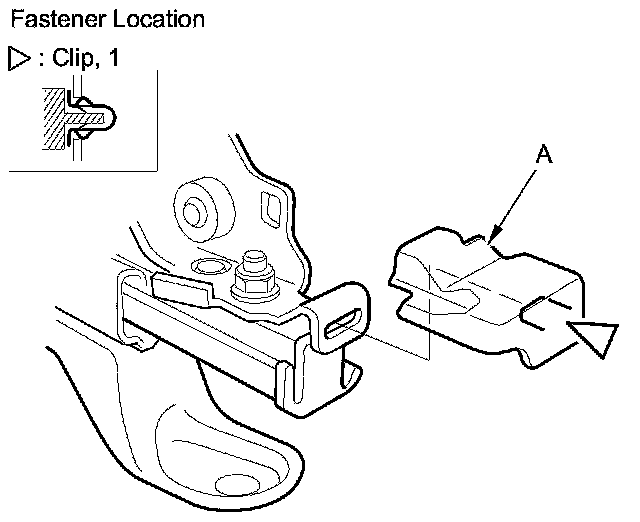 Fastener Location

▷ : Clip, 1

A