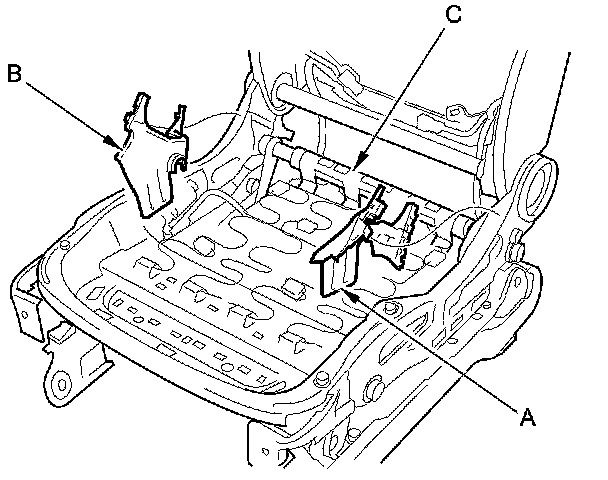 C
B
A